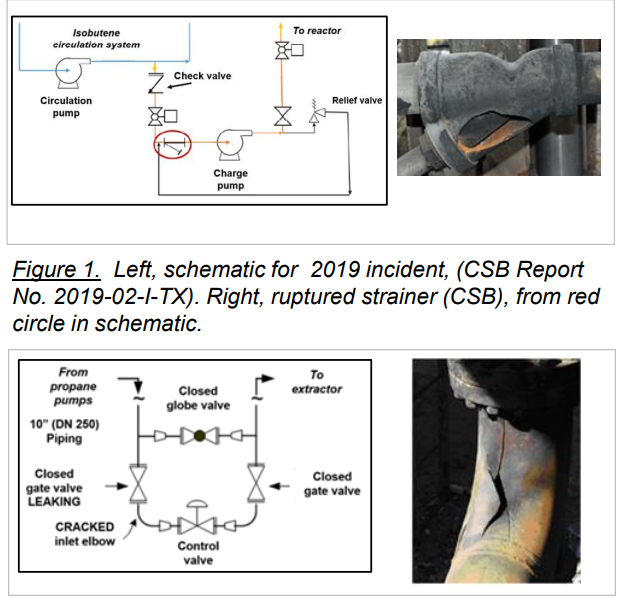 Isobutene circulation system

To reactor

Check valve

Circulation pump

Relief valve

Charge pump

Figure 1. Left, schematic for 2019 incident, (CSB Report No. 2019-02-I-TX). Right, ruptured strainer (CSB), from red circle in schematic.

From propane pumps

To extractor

Closed globe valve

10" (DN 250) Piping

Closed gate valve LEAKING

Closed gate valve

CRACKED inlet elbow

Control valve